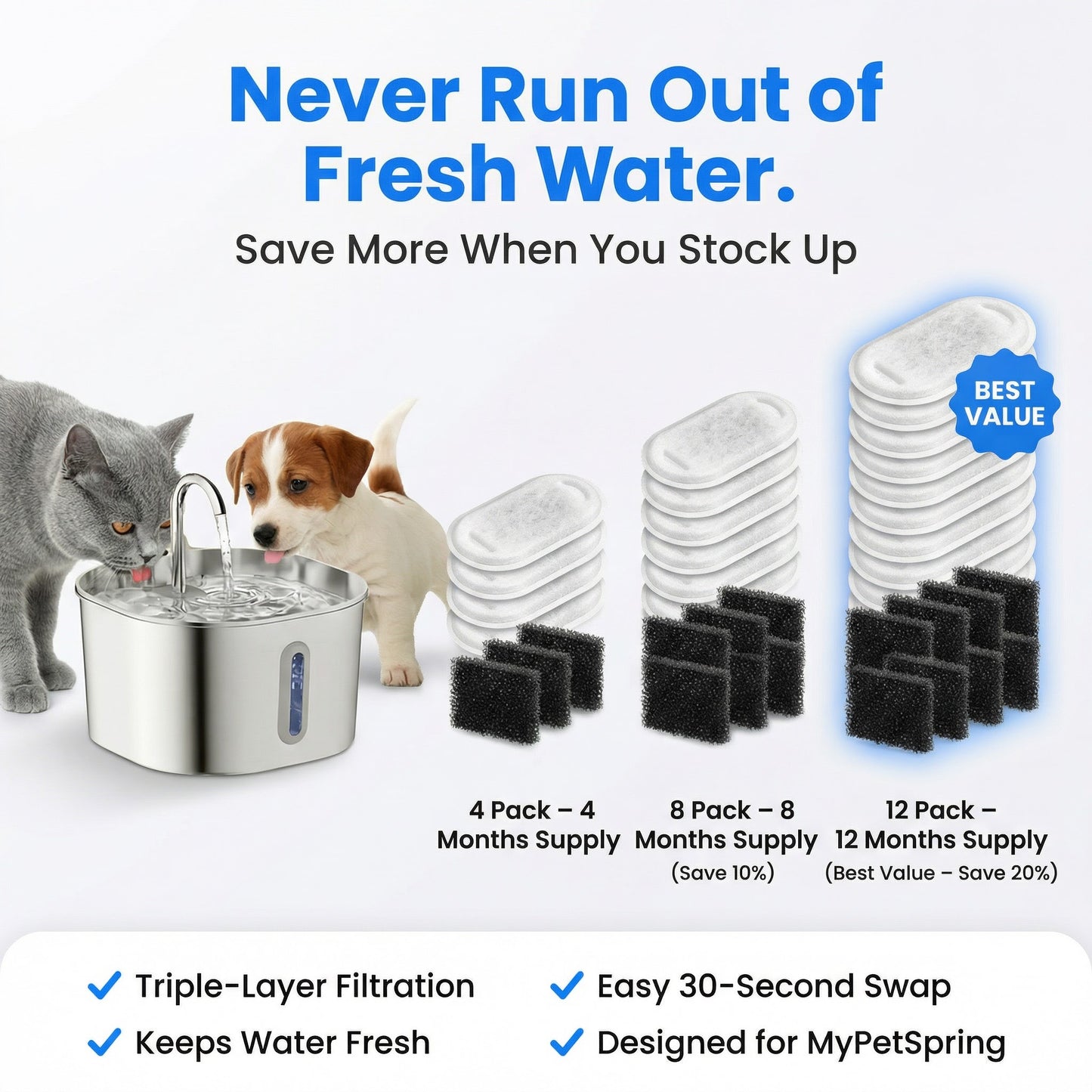 Never Run Out of Fresh Water.

Save More When You Stock Up

BEST VALUE

4 Pack – 4 Months Supply

8 Pack – 8 Months Supply
(Save 10%)

12 Pack – 12 Months Supply
(Best Value – Save 20%)

✓ Triple-Layer Filtration
✓ Keeps Water Fresh

✓ Easy 30-Second Swap
✓ Designed for MyPetSpring